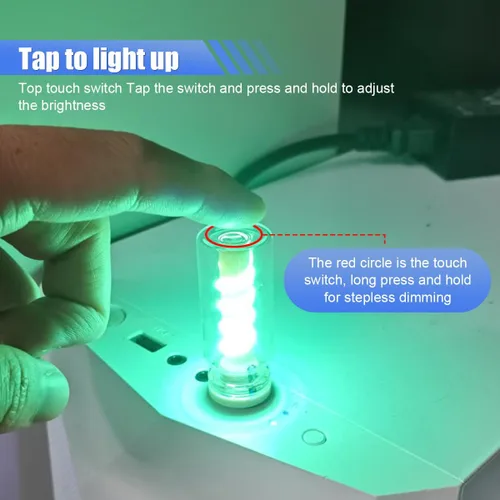 Tap to light up

Top touch switch Tap the switch and press and hold to adjust the brightness

The red circle is the touch switch, long press and hold for stepless dimming