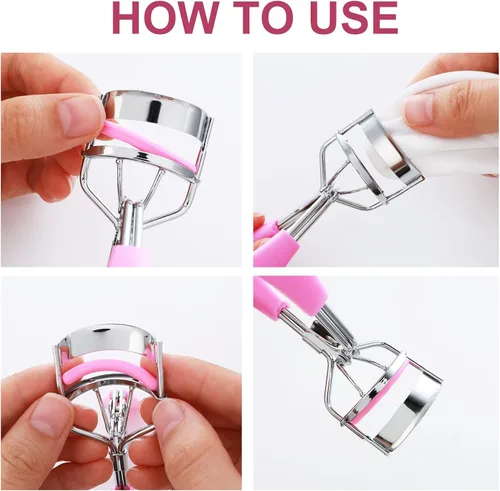 HOW TO USE