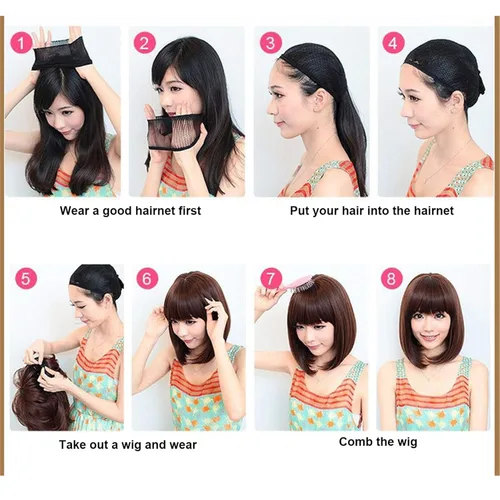 1

2

3

4

Wear a good hairnet first

Put your hair into the hairnet

5

6

7

8

Take out a wig and wear

Comb the wig