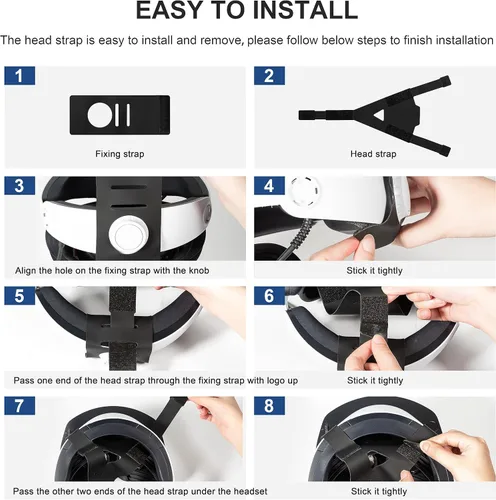 EASY TO INSTALL

The head strap is easy to install and remove, please follow below steps to finish installation

1

Fixing strap

2

Head strap

3

Align the hole on the fixing strap with the knob

4

Stick it tightly

5

Pass one end of the head strap through the fixing strap with logo up

6

Stick it tightly

7

Pass the other two ends of the head strap under the headset

8

Stick it tightly