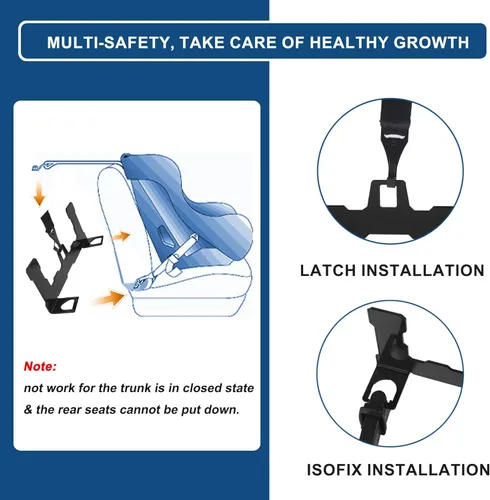 MULTI-SAFETY, TAKE CARE OF HEALTHY GROWTH

Note:
not work for the trunk is in closed state & the rear seats cannot be put down.

LATCH INSTALLATION

ISOFIX INSTALLATION