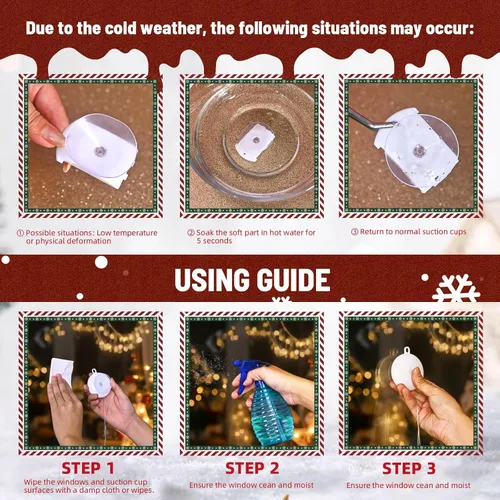 Due to the cold weather, the following situations may occur:

① Possible situations: Low temperature or physical deformation

② Soak the soft part in hot water for 5 seconds

③ Return to normal suction cups

USING GUIDE

STEP 1
Wipe the windows and suction cup surfaces with a damp cloth or wipes.

STEP 2
Ensure the window cean and moist

STEP 3
Ensure the window cean and moist