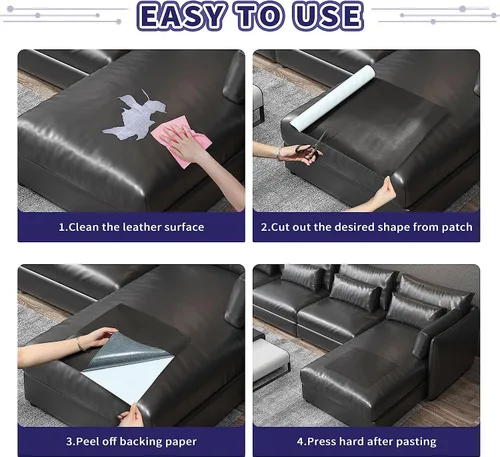 EASY TO USE

1.Clean the leather surface

2.Cut out the desired shape from patch

3.Peel off backing paper

4.Press hard after pasting