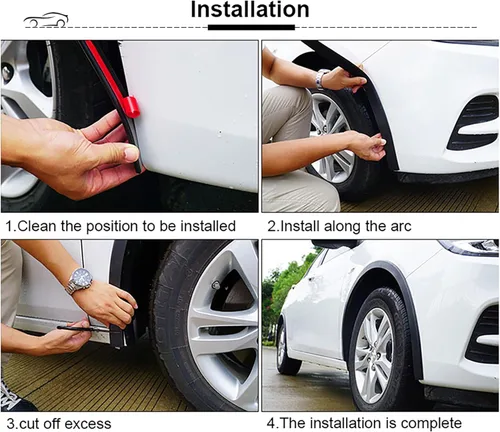 Installation

1.Clean the position to be installed

2.Install along the arc

3.cut off excess

4.The installation is complete