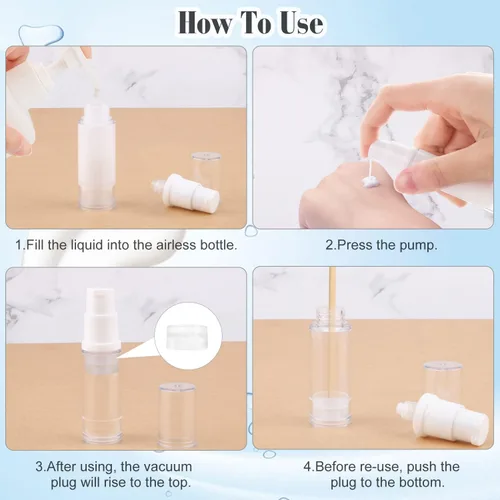 How To Use

1.Fill the liquid into the airless bottle.

2.Press the pump.

3.After using, the vacuum plug will rise to the top.

4.Before re-use, push the plug to the bottom.