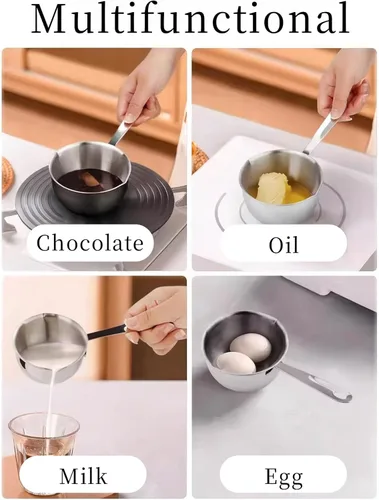 Multifunctional

Chocolate

Oil

Milk

Egg