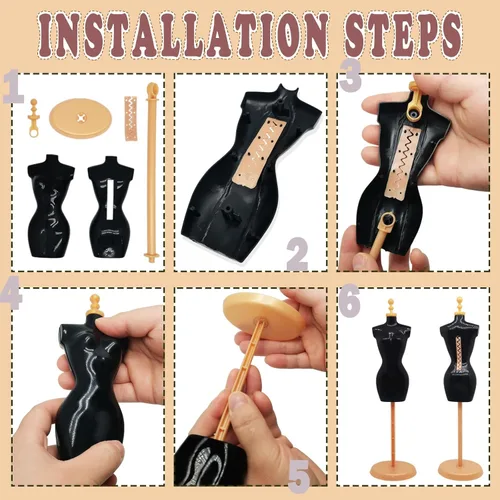 INSTALLATION STEPS

1

2

3

4

5

6