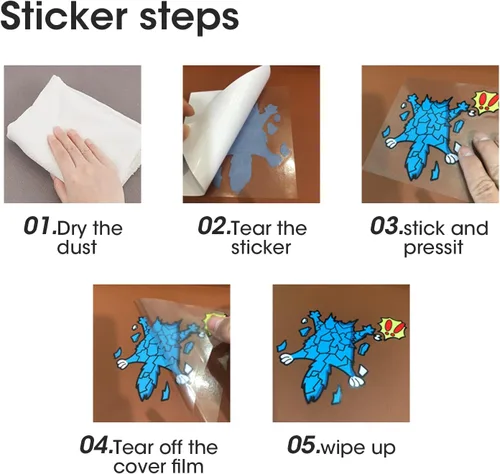 Sticker steps

01.Dry the dust

02.Tear the sticker

03.stick and pressit

04.Tear off the cover film

05.wipe up