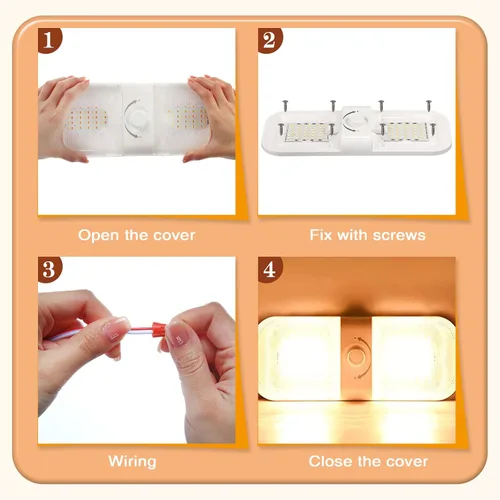 1

Open the cover

2

Fix with screws

3

Wiring

4

Close the cover