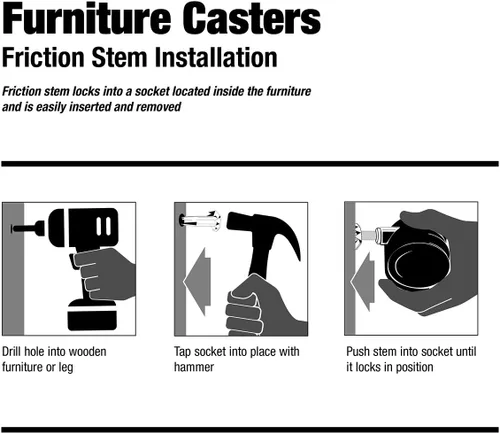 Furniture Casters
Friction Stem Installation

Friction stem locks into a socket located inside the furniture and is easily inserted and removed

Drill hole into wooden furniture or leg

Tap socket into place with hammer

Push stem into socket until it locks in position