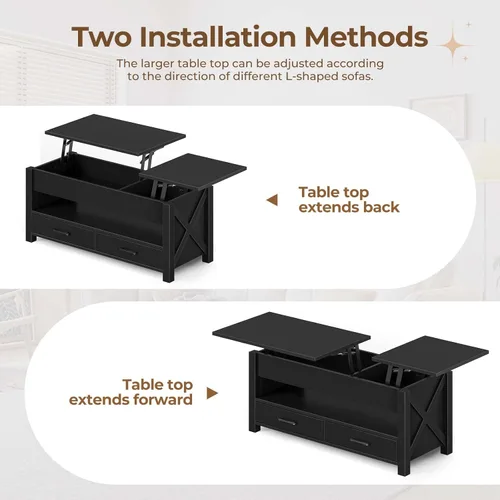 Two Installation Methods

The larger table top can be adjusted according to the direction of different L-shaped sofas.

Table top extends back

Table top extends forward