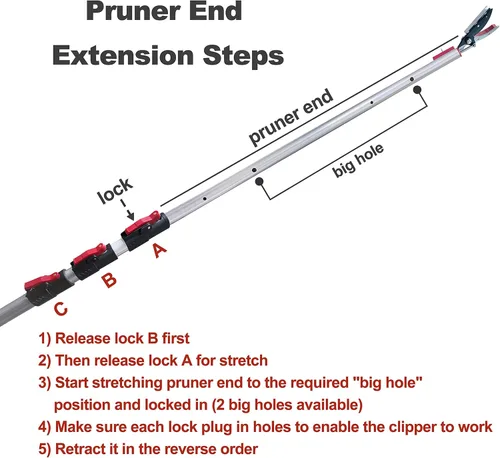 Pruner End
Extension Steps

pruner end

big hole

lock

A

B

C

1) Release lock B first
2) Then release lock A for stretch
3) Start stretching pruner end to the required "big hole" position and locked in (2 big holes available)
4) Make sure each lock plug in holes to enable the clipper to work
5) Retract it in the reverse order