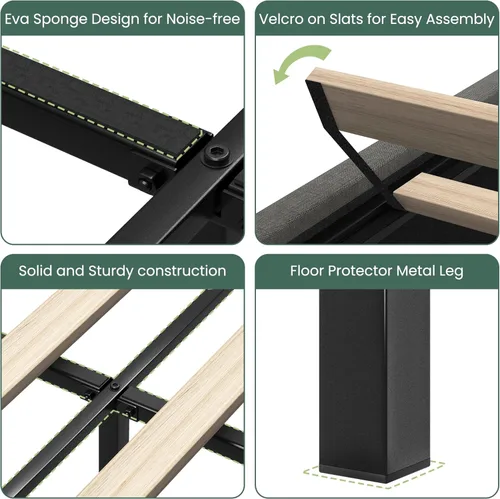 Eva Sponge Design for Noise-free

Velcro on Slats for Easy Assembly

Solid and Sturdy construction

Floor Protector Metal Leg