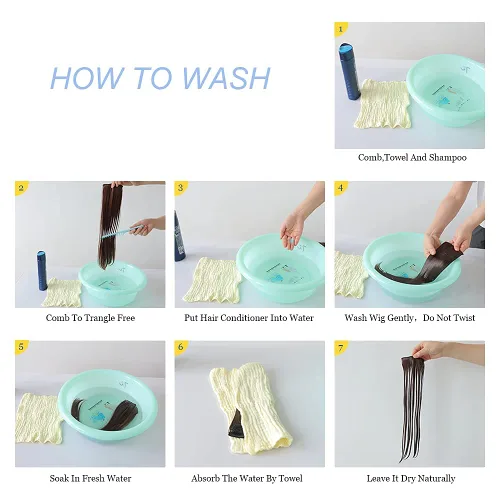 HOW TO WASH

1
Comb,Towel And Shampoo

2
Comb To Trangle Free

3
Put Hair Conditioner Into Water

4
Wash Wig Gently， Do Not Twist

5
Soak In Fresh Water

6
Absorb The Water By Towel

7
Leave It Dry Naturally