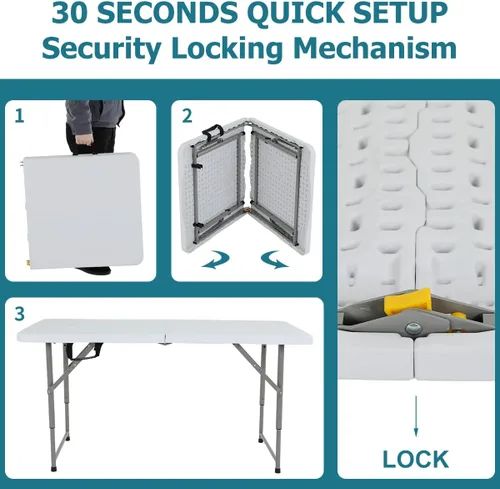 30 SECONDS QUICK SETUP
Security Locking Mechanism

1

2

3

LOCK