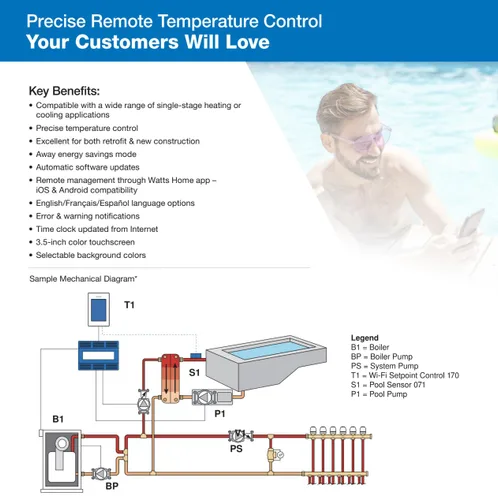 Precise Remote Temperature Control
Your Customers Will Love

Key Benefits:
• Compatible with a wide range of single-stage heating or cooling applications
• Precise temperature control
• Excellent for both retrofit & new construction
• Away energy savings mode
• Automatic software updates
• Remote management through Watts Home app – iOS & Android compatibility
• English/Français/Español language options
• Error & warning notifications
• Time clock updated from Internet
• 3.5-inch color touchscreen
• Selectable background colors

Sample Mechanical Diagram*

T1

S1

P1

B1

PS

BP

Legend
B1 = Boiler
BP = Boiler Pump
PS = System Pump
T1 = Wi-Fi Setpoint Control 170
S1 = Pool Sensor 071
P1 = Pool Pump