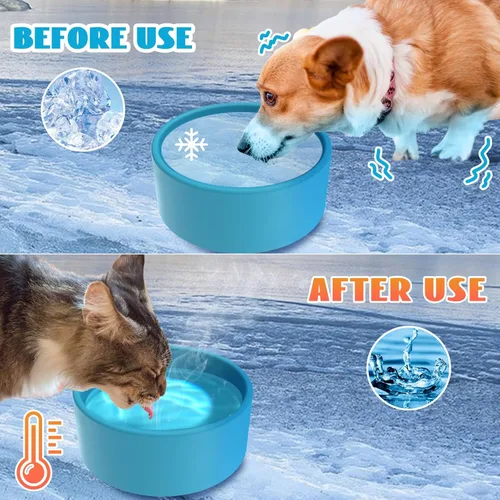 BEFORE USE

AFTER USE