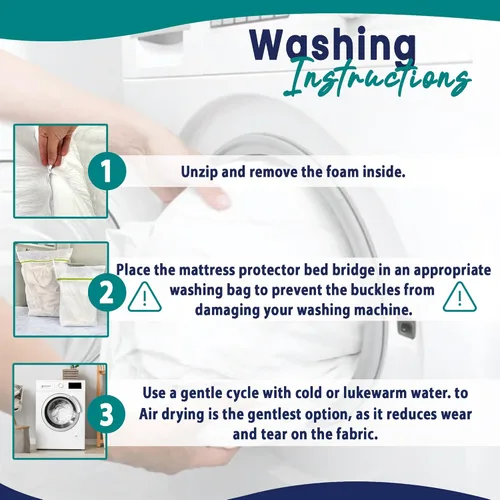 Washing Instructions

1

Unzip and remove the foam inside.

2

Place the mattress protector bed bridge in an appropriate washing bag to prevent the buckles from damaging your washing machine.

3

Use a gentle cycle with cold or lukewarm water. to Air drying is the gentlest option, as it reduces wear and tear on the fabric.