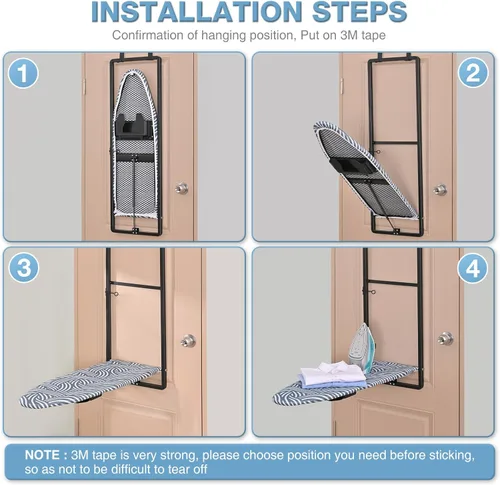 INSTALLATION STEPS
Confirmation of hanging position, Put on 3M tape

1

2

3

4

NOTE : 3M tape is very strong, please choose position you need before sticking, so as not to be difficult to tear off