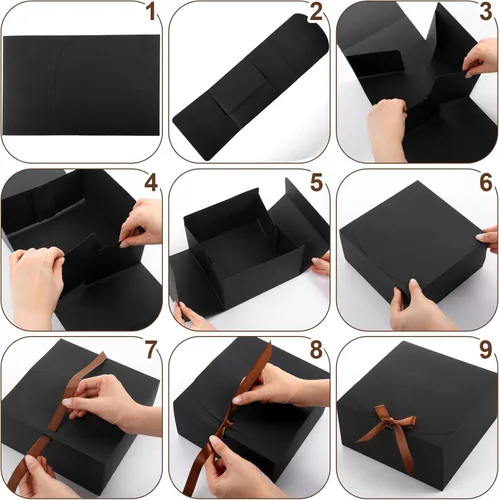 1
2
3
4
5
6
7
8
9