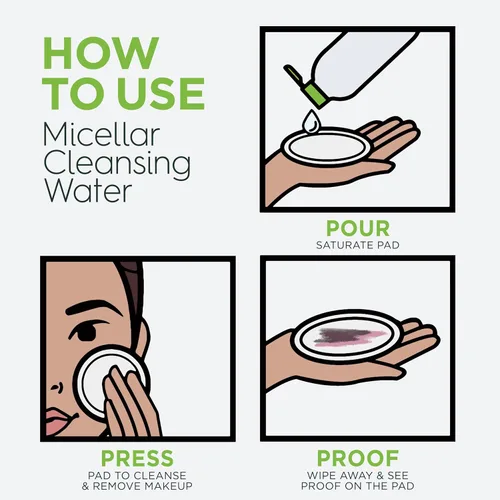 HOW TO USE
Micellar Cleansing Water

POUR
SATURATE PAD

PRESS
PAD TO CLEANSE & REMOVE MAKEUP

PROOF
WIPE AWAY & SEE PROOF ON THE PAD