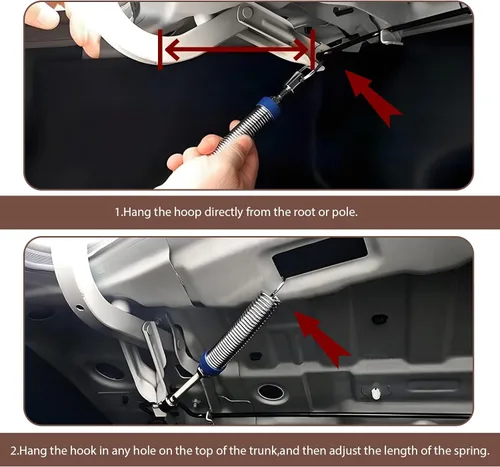 1.Hang the hoop directly from the root or pole.

2.Hang the hook in any hole on the top of the trunk,and then adjust the length of the spring.