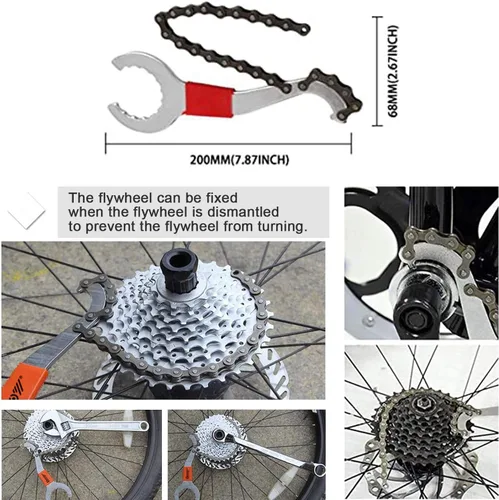 68MM(2.67INCH)

200MM(7.87INCH)

The flywheel can be fixed
when the flywheel is dismantled
to prevent the flywheel from turning.