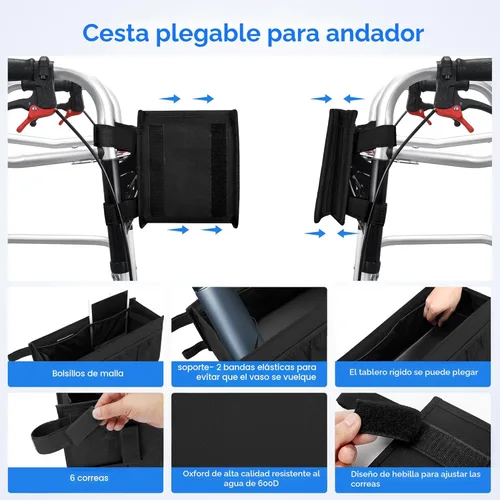 Cesta plegable para andador

Bolsillos de malla

soporte- 2 bandas elásticas para evitar que el vaso se vuelque

El tablero rígido se puede plegar

6 correas

Oxford de alta calidad resistente al agua de 600D

Diseño de hebilla para ajustar las correas