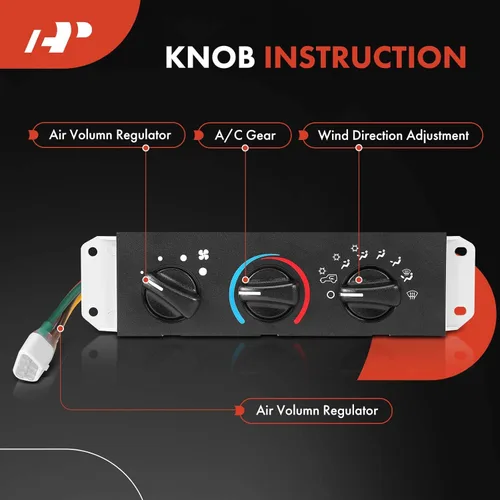 AP

KNOB INSTRUCTION

Air Volumn Regulator

A/C Gear

Wind Direction Adjustment

Air Volumn Regulator