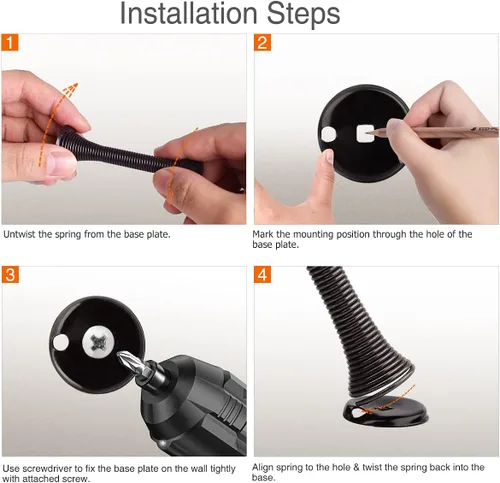 Installation Steps

1

Untwist the spring from the base plate.

2

Mark the mounting position through the hole of the base plate.

3

Use screwdriver to fix the base plate on the wall tightly with attached screw.

4

Align spring to the hole & twist the spring back into the base.