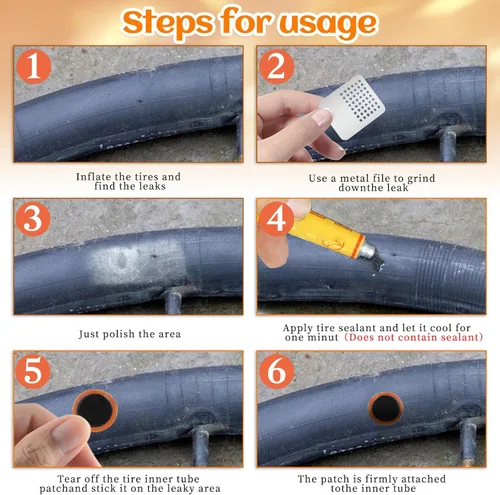 Steps for usage

1

Inflate the tires and find the leaks

2

Use a metal file to grind downthe leak

3

Just polish the area

4

Apply tire sealant and let it cool for one minut (Does not contain sealant)

5

Tear off the tire inner tube patchand stick it on the leaky area

6

The patch is firmly attached tothe inner tube