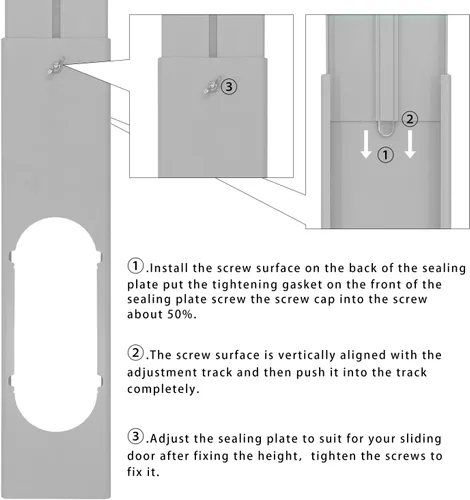 ③

②

①

①.Install the screw surface on the back of the sealing plate put the tightening gasket on the front of the sealing plate screw the screw cap into the screw about 50%.

②.The screw surface is vertically aligned with the adjustment track and then push it into the track completely.

③.Adjust the sealing plate to suit for your sliding door after fixing the height, tighten the screws to fix it.