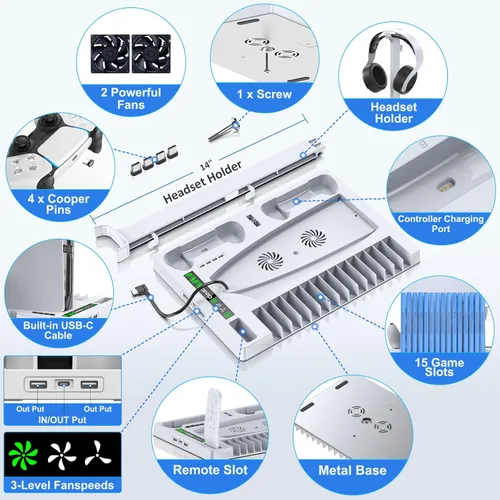 2 Powerful Fans

1 x Screw

Headset Holder

4 x Cooper Pins

14"

Headset Holder

Controller Charging Port

Built-in USB-C Cable

15 Game Slots

Out Put

Out Put

IN/OUT Put

3-Level Fanspeeds

Remote Slot

Metal Base