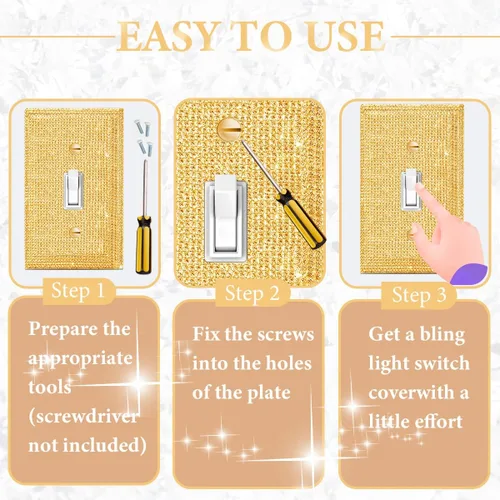 EASY TO USE

Step 1

Prepare the appropriate tools (screwdriver not included)

Step 2

Fix the screws into the holes of the plate

Step 3

Get a bling light switch coverwith a little effort