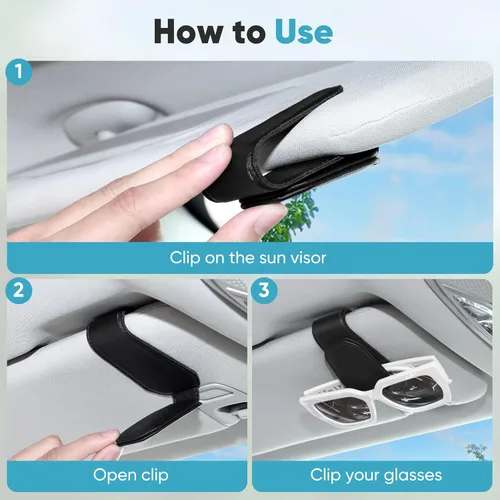 How to Use

1

Clip on the sun visor

2

Open clip

3

Clip your glasses