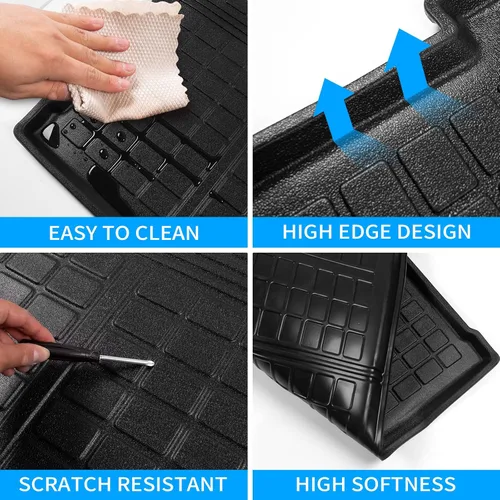 EASY TO CLEAN

HIGH EDGE DESIGN

SCRATCH RESISTANT

HIGH SOFTNESS