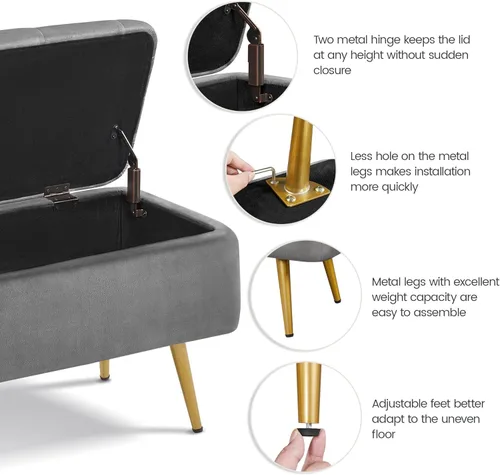 Two metal hinge keeps the lid at any height without sudden closure

Less hole on the metal legs makes installation more quickly

Metal legs with excellent weight capacity are easy to assemble

Adjustable feet better adapt to the uneven floor