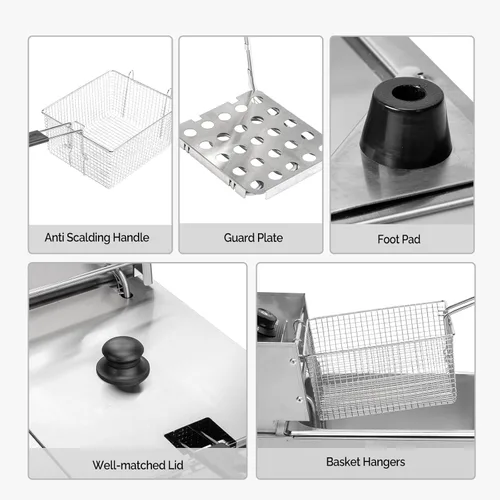 Anti Scalding Handle

Guard Plate

Foot Pad

Well-matched Lid

Basket Hangers