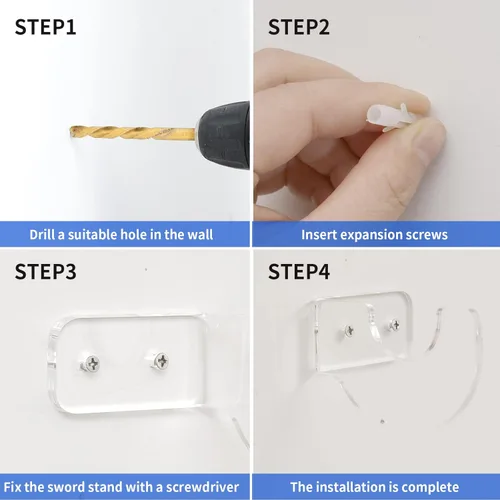 STEP1

Drill a suitable hole in the wall

STEP2

Insert expansion screws

STEP3

Fix the sword stand with a screwdriver

STEP4

The installation is complete