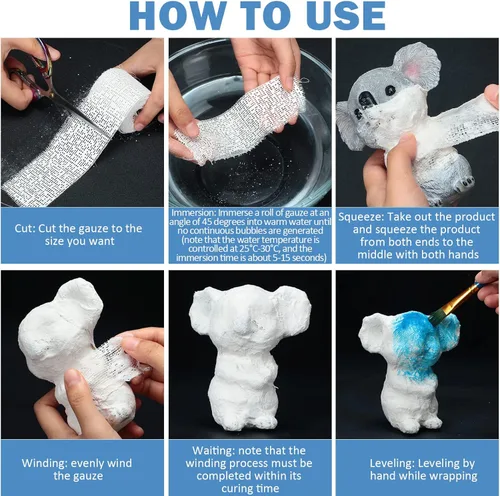 HOW TO USE

Cut: Cut the gauze to the size you want

Immersion: Immerse a roll of gauze at an angle of 45 degrees into warm water until no continuous bubbles are generated (note that the water temperature is controlled at 25°C-30°C, and the immersion time is about 5-15 seconds)

Squeeze: Take out the product and squeeze the product from both ends to the middle with both hands

Winding: evenly wind the gauze

Waiting: note that the winding process must be completed within its curing time

Leveling: Leveling by hand while wrapping