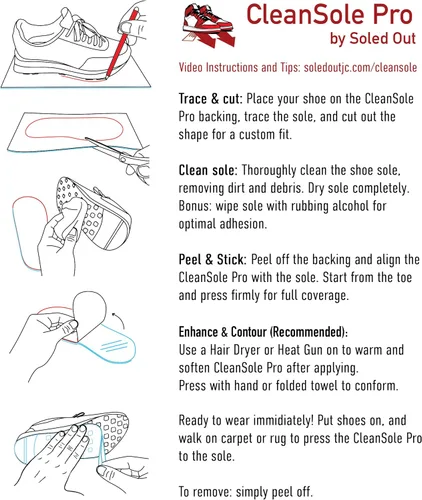 CleanSole Pro
by Soled Out

Video Instructions and Tips: soledoutjc.com/cleansole

Trace & cut: Place your shoe on the CleanSole Pro backing, trace the sole, and cut out the shape for a custom fit.

Clean sole: Thoroughly clean the shoe sole, removing dirt and debris. Dry sole completely. Bonus: wipe sole with rubbing alcohol for optimal adhesion.

Peel & Stick: Peel off the backing and align the CleanSole Pro with the sole. Start from the toe and press firmly for full coverage.

Enhance & Contour (Recommended):
Use a Hair Dryer or Heat Gun on to warm and soften CleanSole Pro after applying.
Press with hand or folded towel to conform.

Ready to wear immidiately! Put shoes on, and walk on carpet or rug to press the CleanSole Pro to the sole.

To remove: simply peel off.