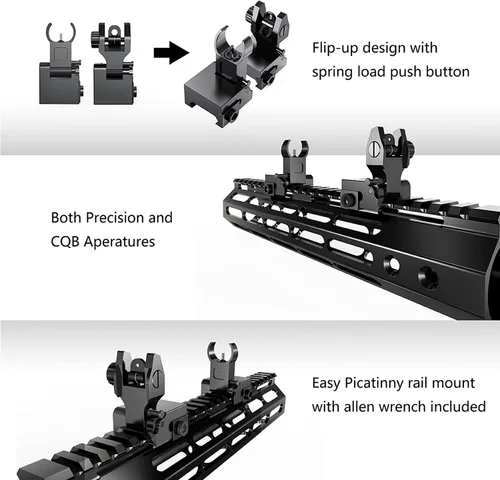 Flip-up design with spring load push button

Both Precision and CQB Aperatures

Easy Picatinny rail mount with allen wrench included