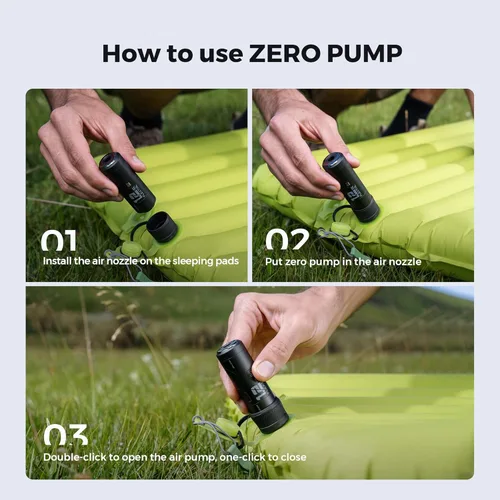 How to use ZERO PUMP

01
Install the air nozzle on the sleeping pads

02
Put zero pump in the air nozzle

03
Double-click to open the air pump, one-click to close