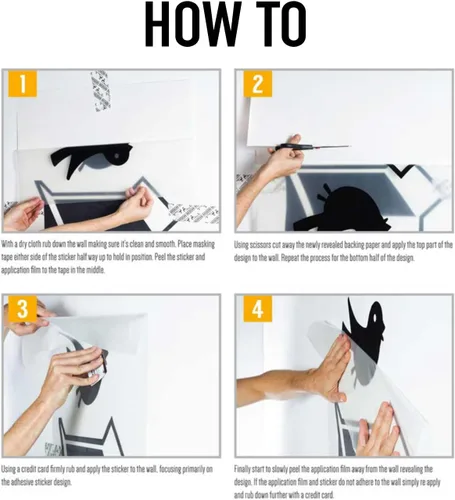 HOW TO

1

With a dry cloth rub down the wall making sure it's clean and smooth. Place masking tape either side of the sticker half way up to hold in position. Peel the sticker and application film to the tape in the middle.

2

Using scissors cut away the newly revealed backing paper and apply the top part of the design to the wall. Repeat the process for the bottom half of the design.

3

Using a credit card firmly rub and apply the sticker to the wall, focusing primarily on the adhesive sticker design.

4

Finally start to slowly peel the application film away from the wall revealing the design. If the application film and sticker do not adhere to the wall simply re apply and rub down further with a credit card.