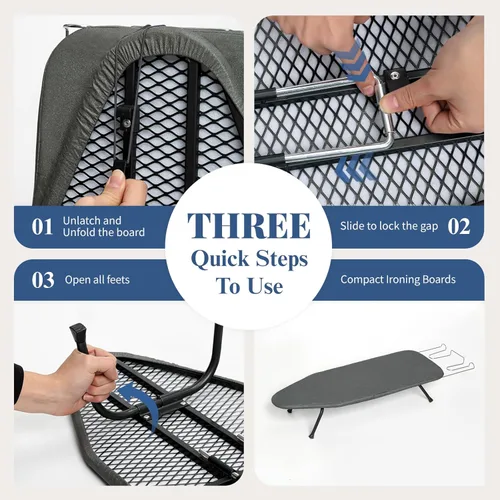 01 Unlatch and Unfold the board

THREE
Quick Steps
To Use

Slide to lock the gap 02

03 Open all feets

Compact Ironing Boards