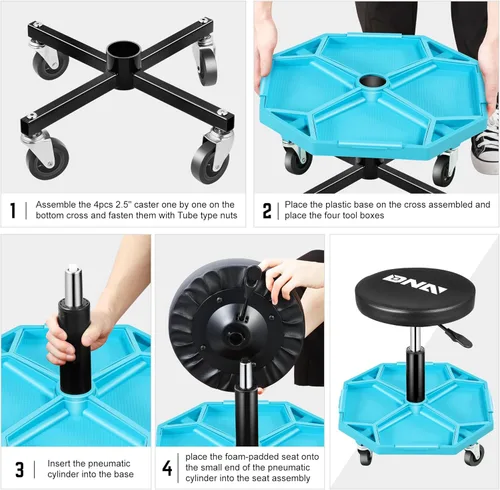 1 | Assemble the 4pcs 2.5" caster one by one on the bottom cross and fasten them with Tube type nuts

2 | Place the plastic base on the cross assembled and place the four tool boxes

3 | Insert the pneumatic cylinder into the base

4 | place the foam-padded seat onto the small end of the pneumatic cylinder into the seat assembly

DNA