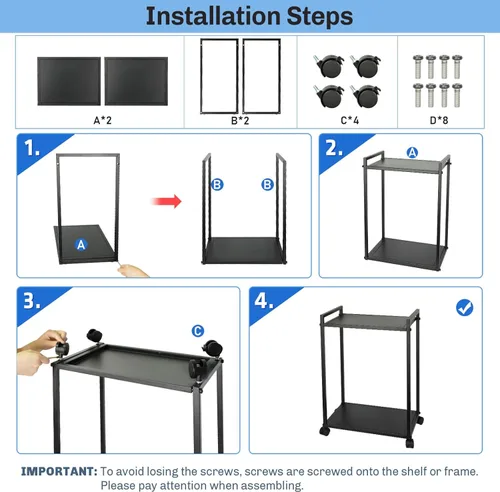 Installation Steps

A*2

B*2

C*4

D*8

1.

A

B

B

2.

A

3.

C

4.

IMPORTANT: To avoid losing the screws, screws are screwed onto the shelf or frame. Please pay attention when assembling.