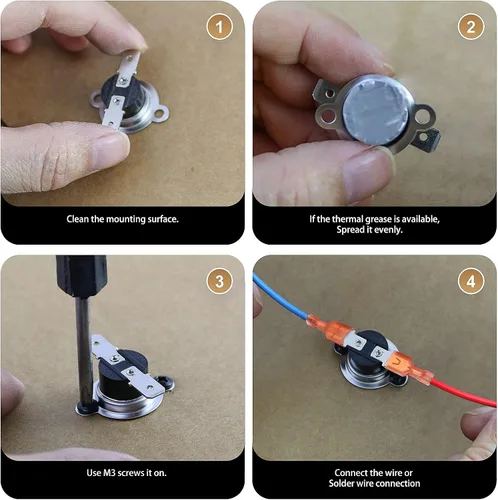 1

Clean the mounting surface.

2

If the thermal grease is available, Spread it evenly.

3

Use M3 screws it on.

4

Connect the wire or Solder wire connection