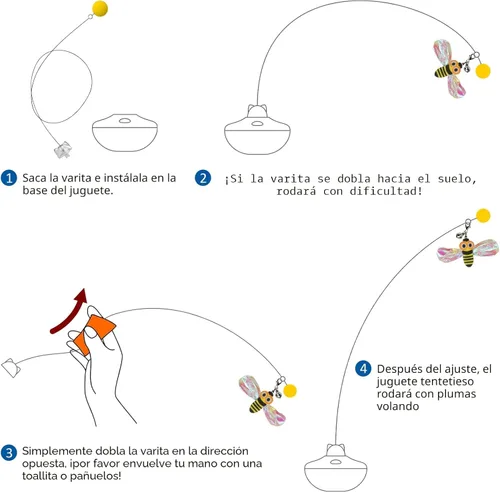 1 Saca la varita e instálala en la base del juguete.

2 ¡Si la varita se dobla hacia el suelo, rodará con dificultad!

3 Simplemente dobla la varita en la dirección opuesta, ¡por favor envuelve tu mano con una toallita o pañuelos!

4 Después del ajuste, el juguete tentetieso rodará con plumas volando