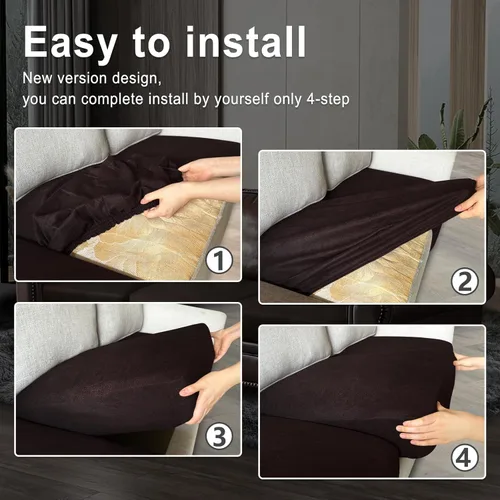 Easy to install

New version design,
you can complete install by yourself only 4-step

①

②

③

④